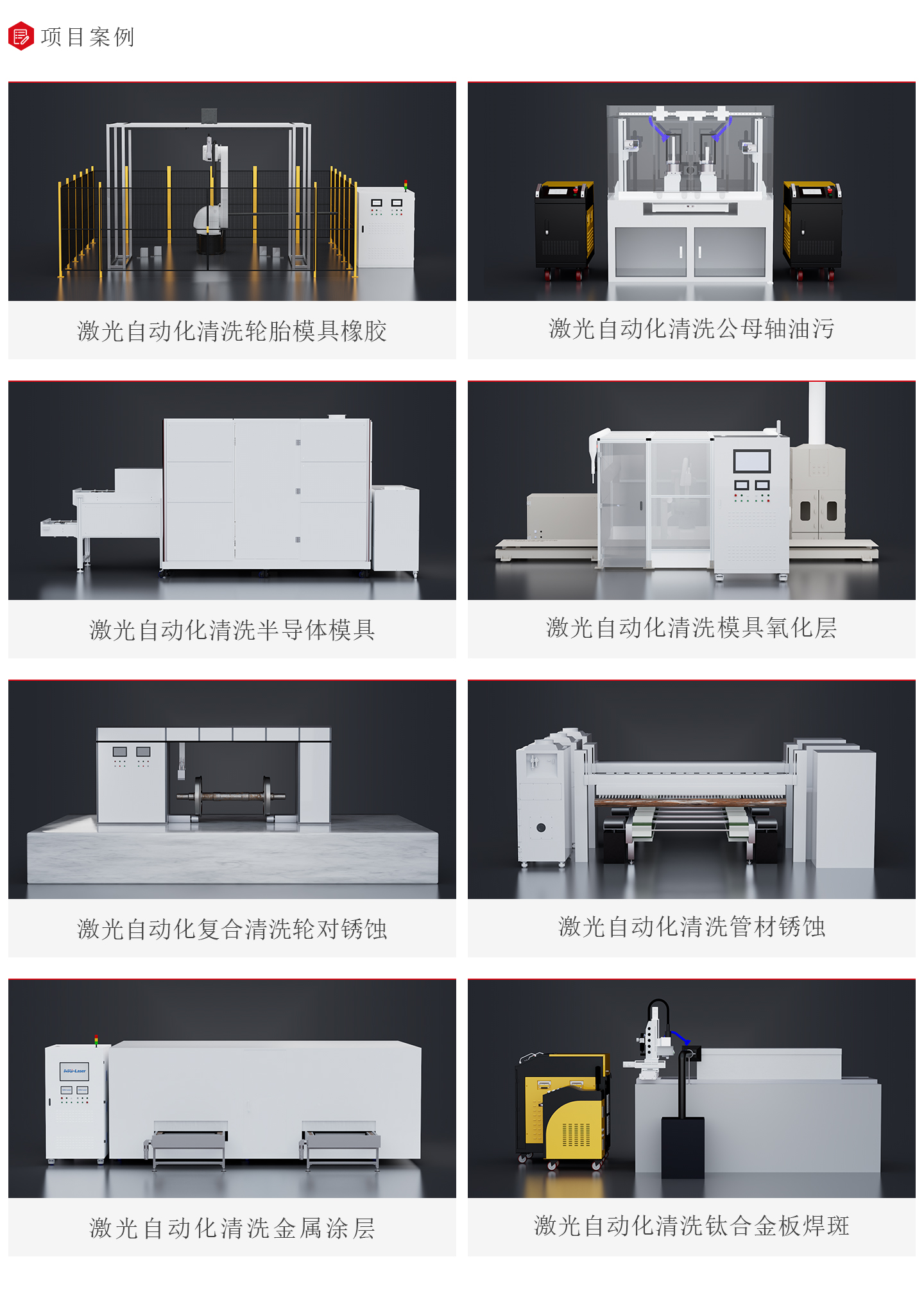 项目案例

激光自动化清洗轮胎模具橡胶

激光自动化清洗公母轴油污

激光自动化清洗半导体模具

激光自动化清洗模具氧化层

激光自动化复合清洗轮对锈蚀

激光自动化清洗管材锈蚀

MG-Laser

激光自动化清洗金属涂层

激光自动化清洗钛合金板焊斑